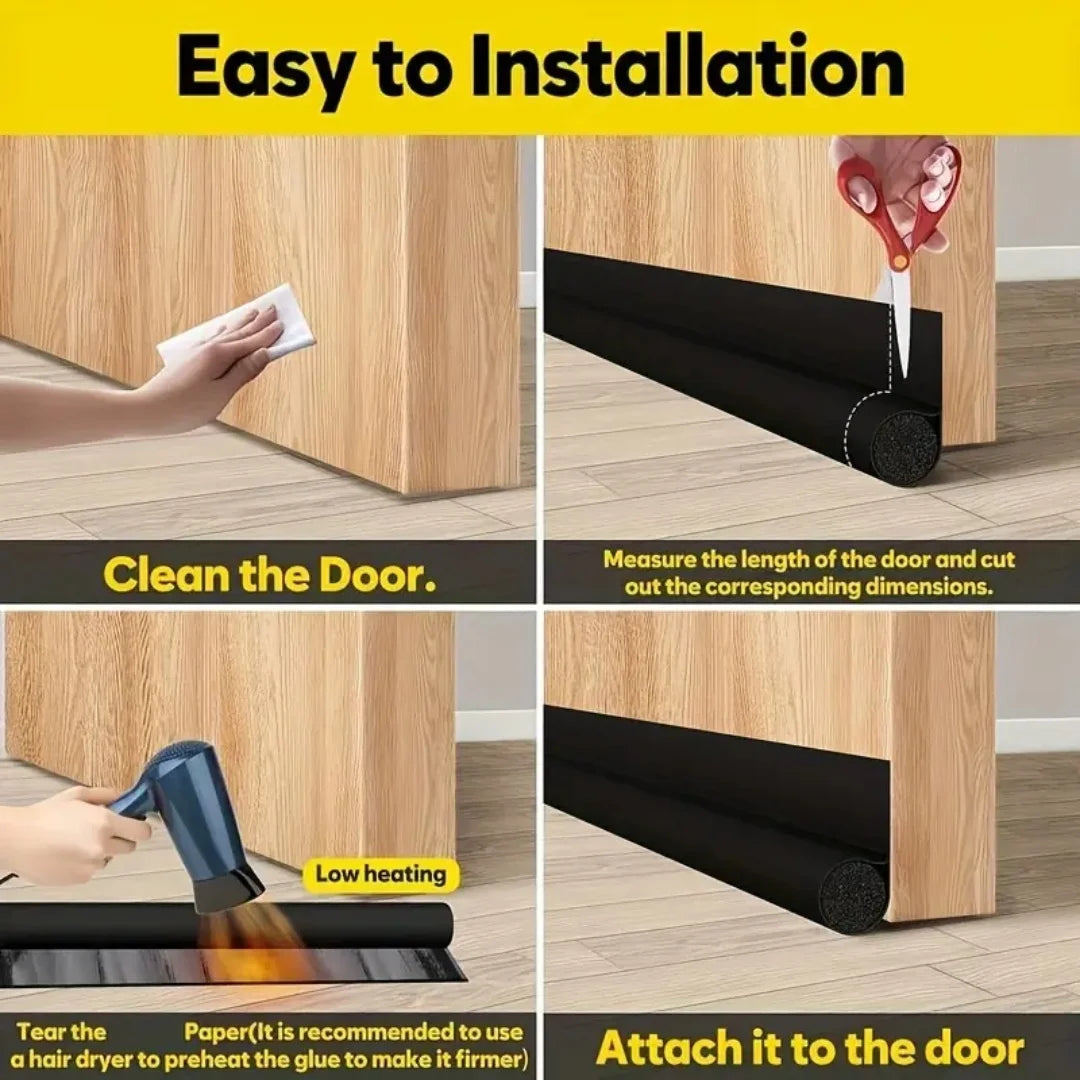 Easy to Installation

Clean the Door.

Measure the length of the door and cut out the corresponding dimensions.

Low heating

Tear the Paper(It is recommended to use a hair dryer to preheat the glue to make it firmer)

Attach it to the door